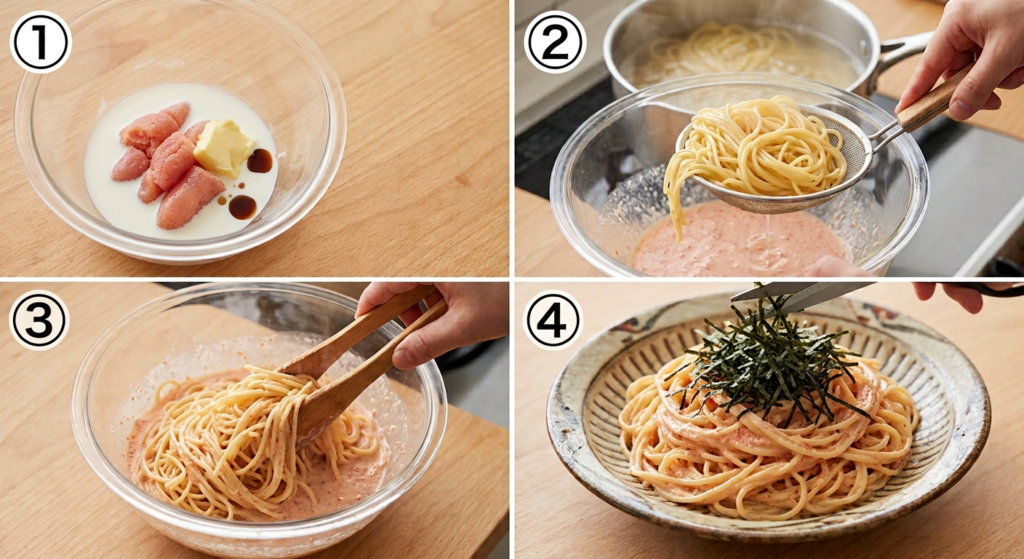 ①

②

③

④